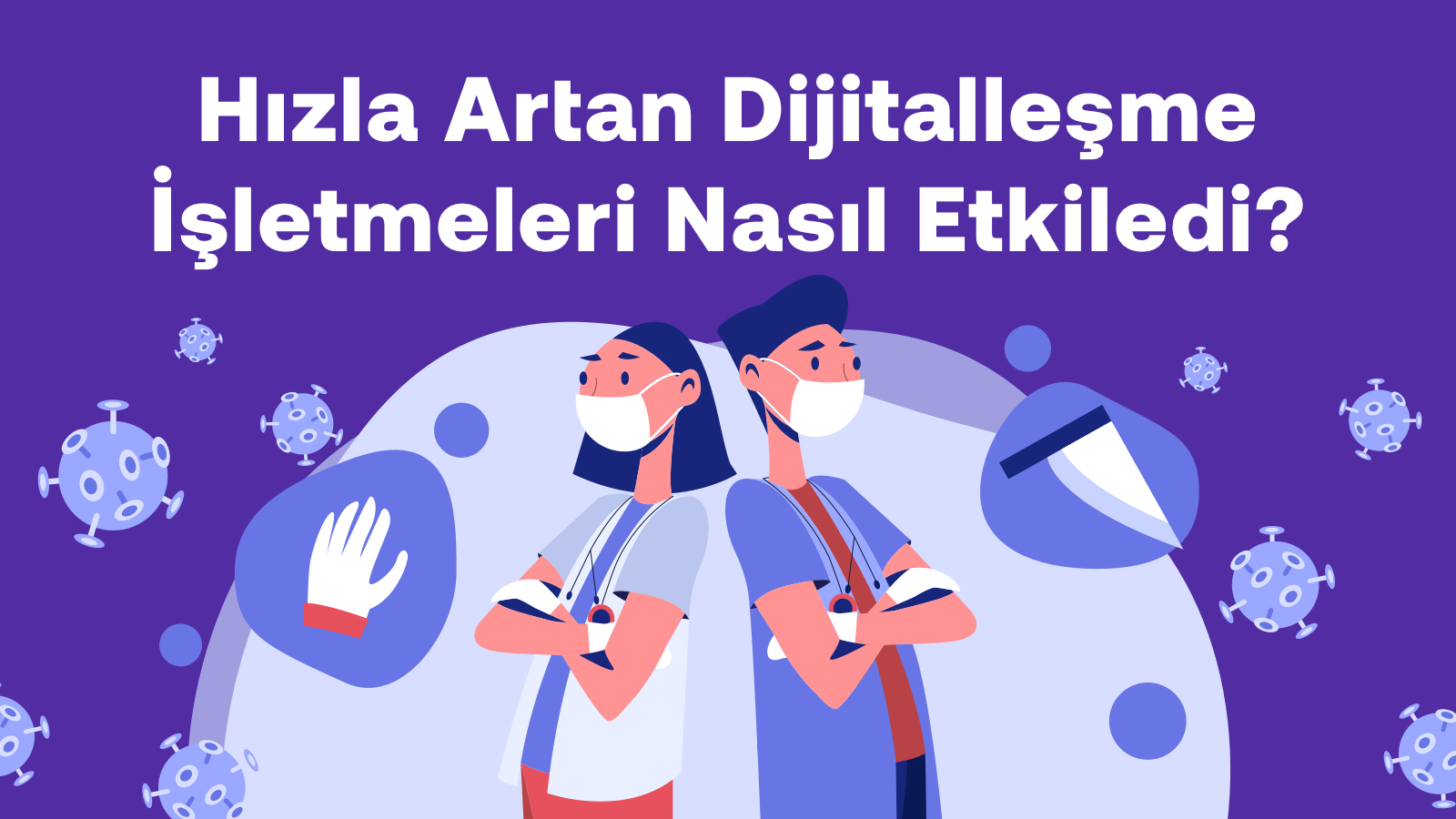 Hızla Artan Dijitalleşme İşletmeleri Nasıl Etkiledi?